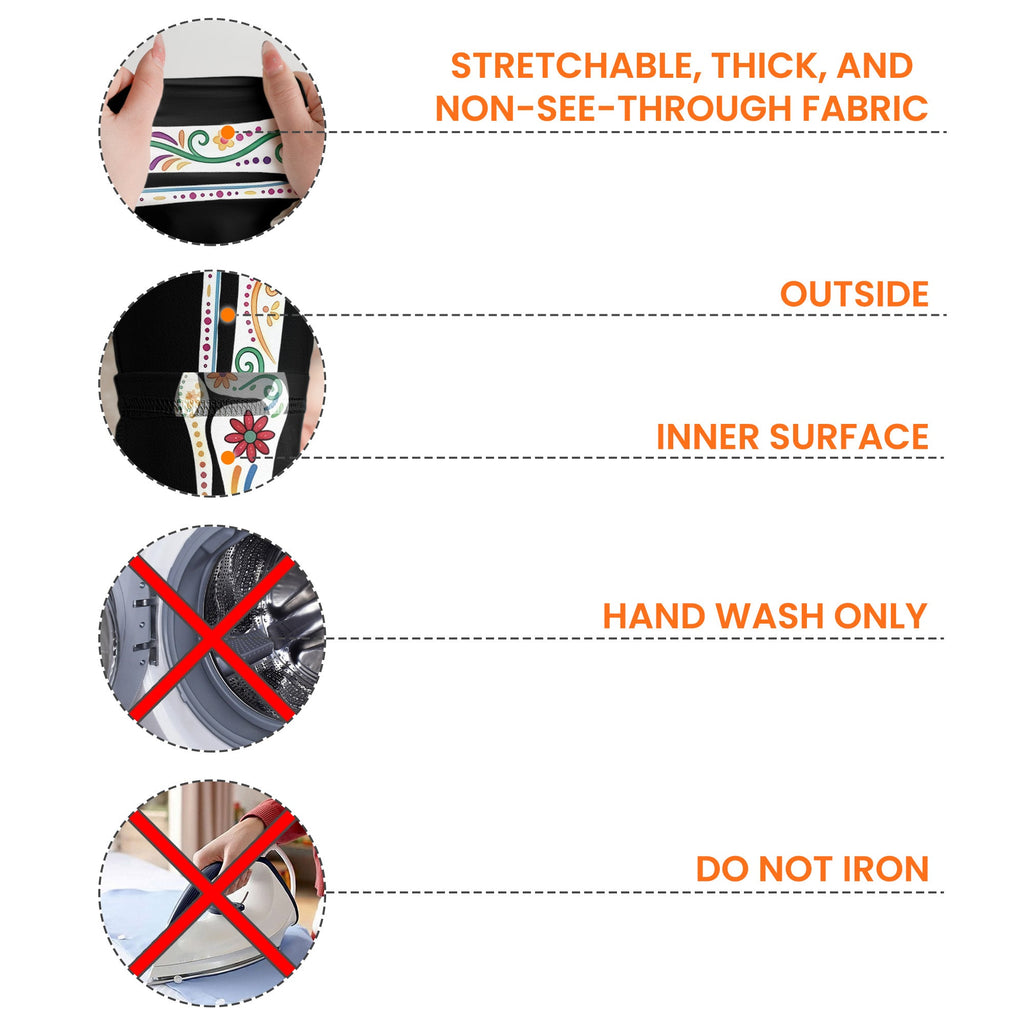 STRETCHABLE, THICK, AND NON-SEE-THROUGH FABRIC

OUTSIDE

INNER SURFACE

HAND WASH ONLY

DO NOT IRON